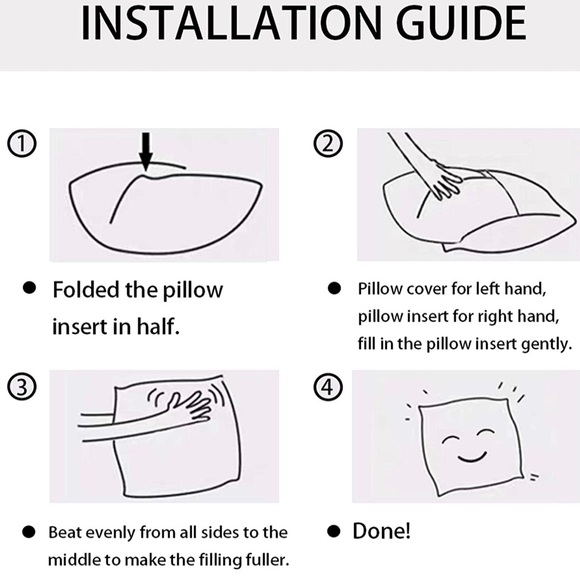 INSTALLATION GUIDE

①

● Folded the pillow insert in half.

②

● Pillow cover for left hand, pillow insert for right hand, fill in the pillow insert gently.

③

● Beat evenly from all sides to the middle to make the filling fuller.

④

● Done!